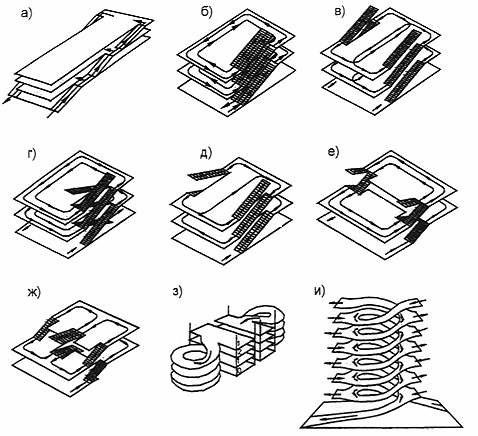 а)

б)

в)

г)

д)

е)

ж)

з)

и)