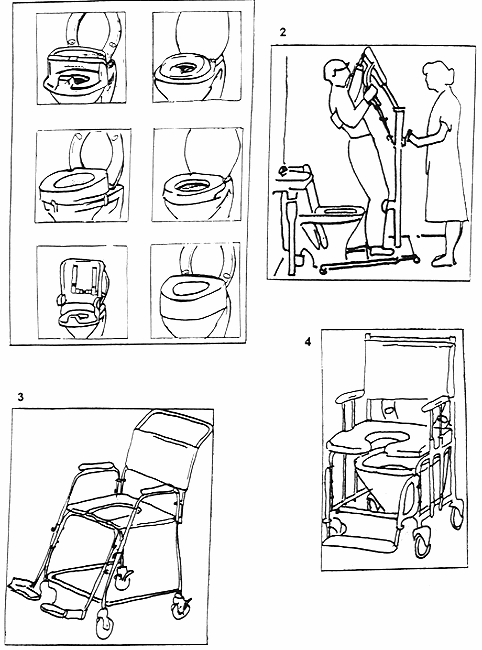 2

4

3