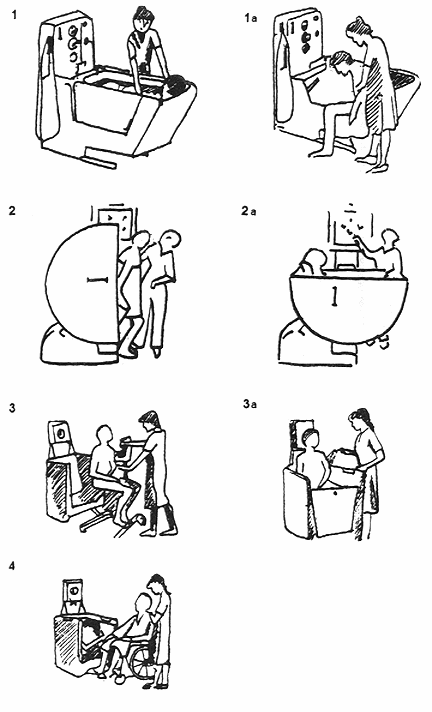 1

1a

2

2a

3

3a

4