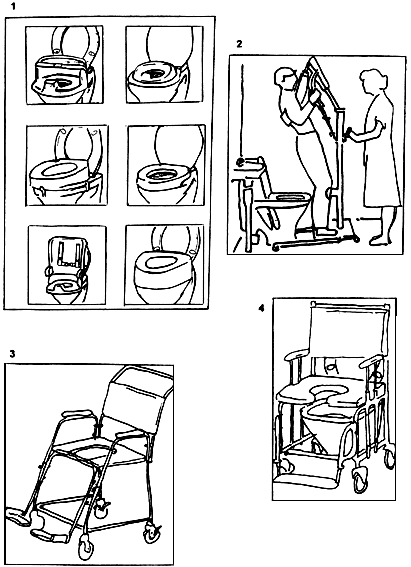 1

2

3

4